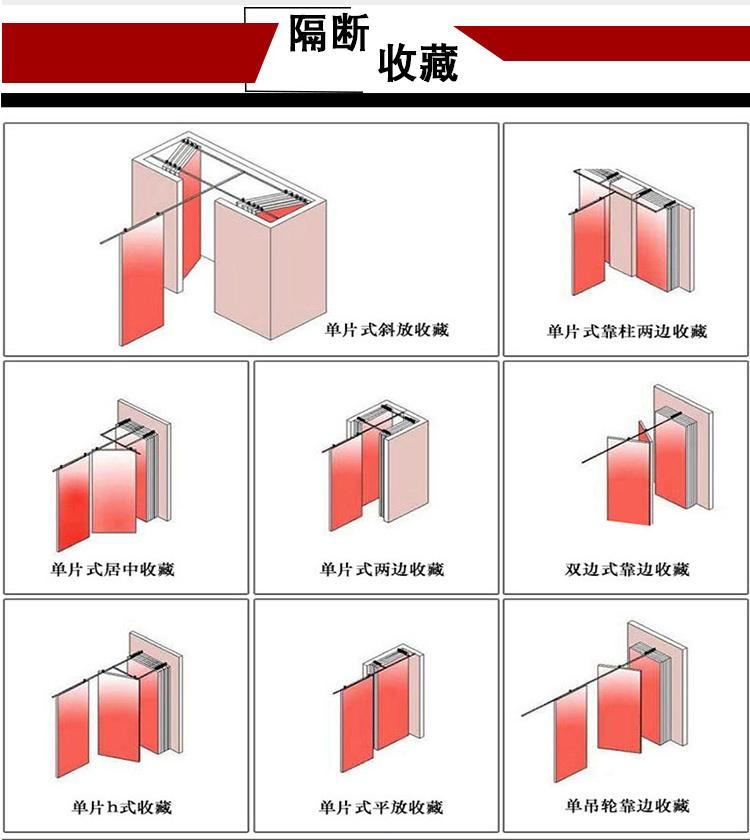 隔断 收藏

单片式斜放收藏

单片式靠柱两边收藏

单片式居中收藏

单片式两边收藏

双边式靠边收藏

单片h式收藏

单片式平放收藏

单吊轮靠边收藏