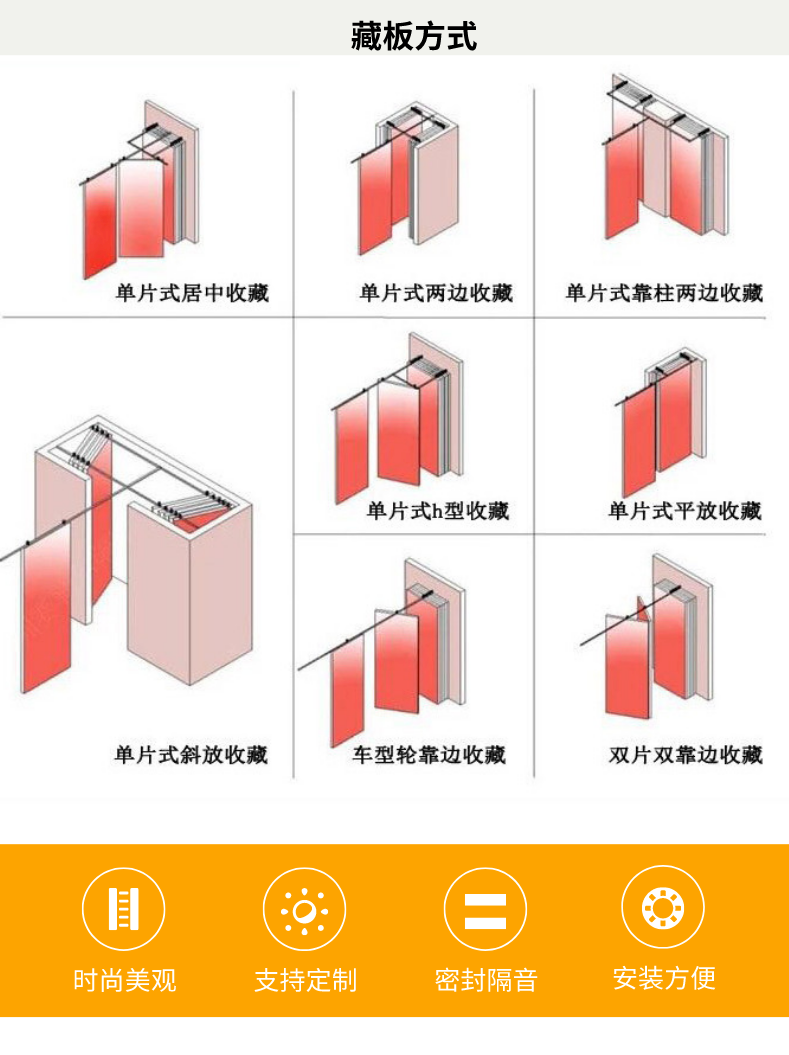 藏板方式

单片式居中收藏

单片式两边收藏

单片式靠柱两边收藏

单片式h型收藏

单片式平放收藏

单片式斜放收藏

车型轮靠边收藏

双片双靠边收藏

时尚美观

支持定制

密封隔音

安装方便