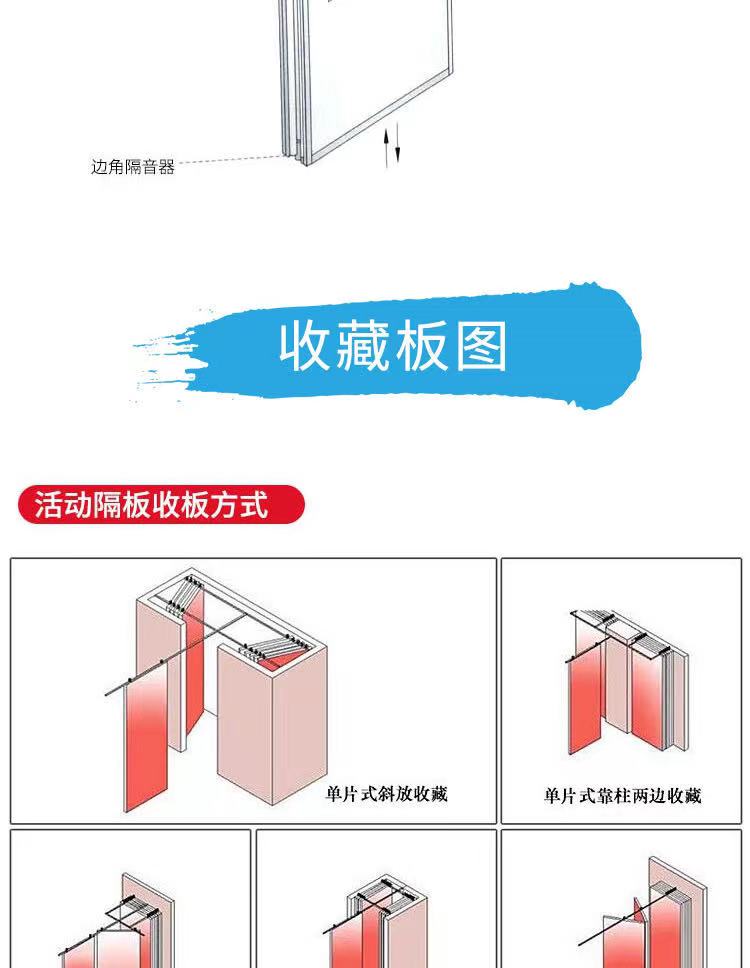 边角隔音器

收藏板图

活动隔板收板方式

单片式斜放收藏

单片式靠柱两边收藏